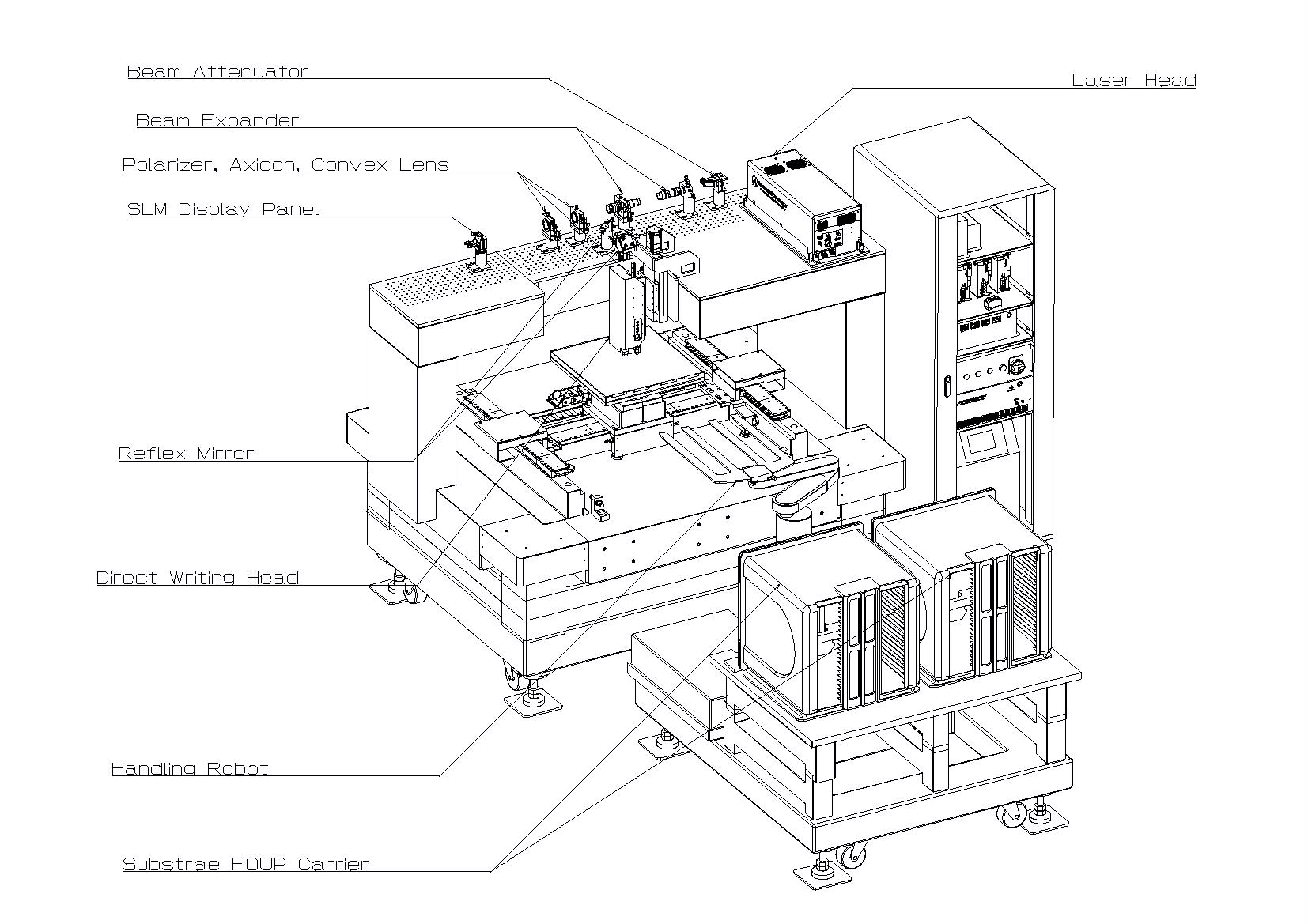 Beam Attenuator

Laser Head

Beam Expander

Polarizer, Axicon, Convex Lens

SLM Display Panel

Reflex Mirror

Direct Writing Head

Handling Robot

Substrae FOUP Carrier